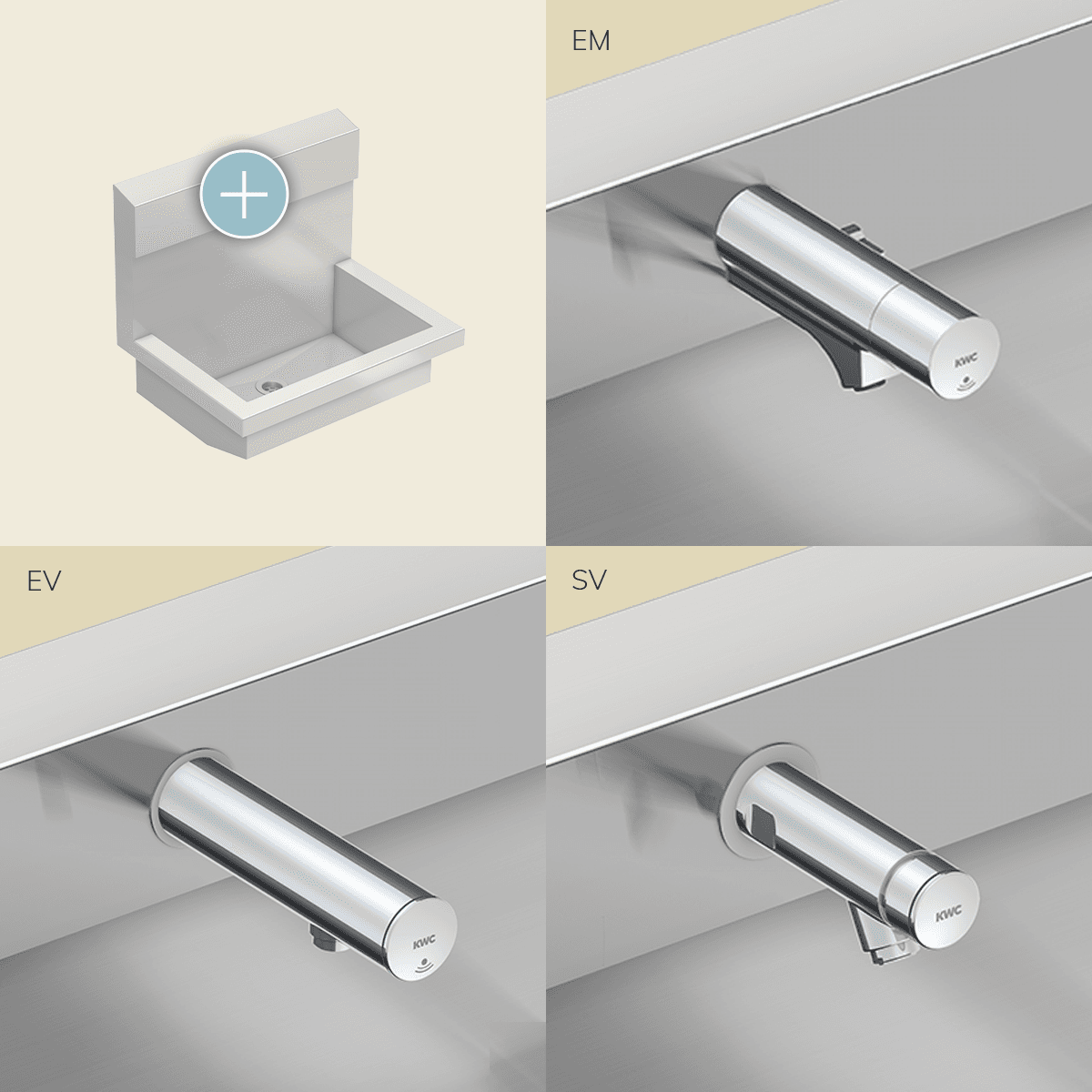 EM

KWC

EV

KWC

SV

KWC